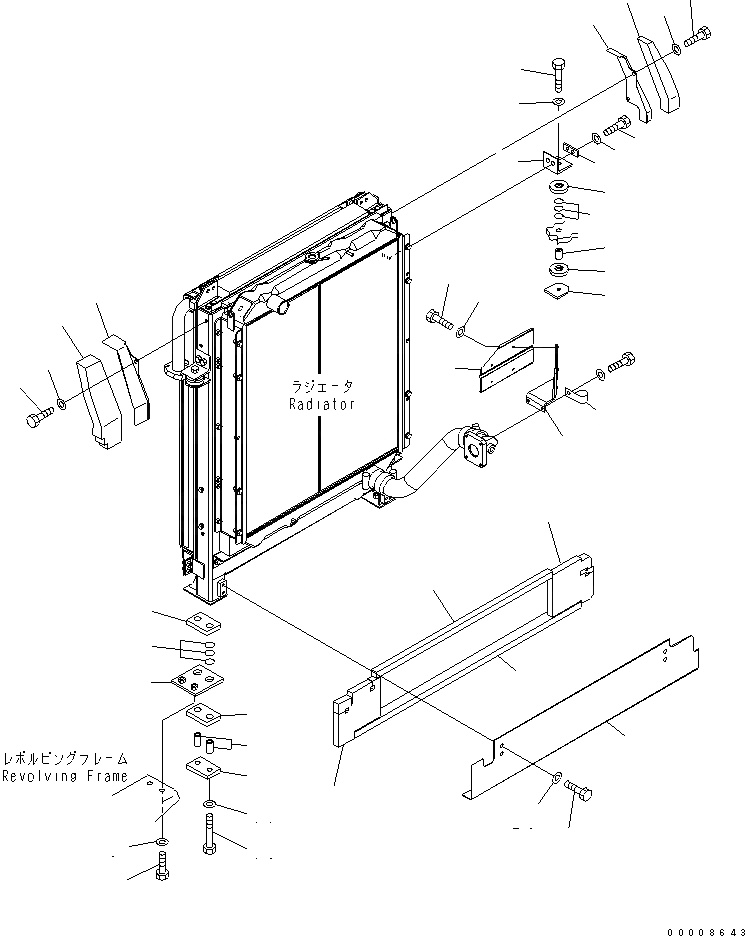 ラジエータ
Radiator

レボルビングフレーム
Revolving Frame

00008643