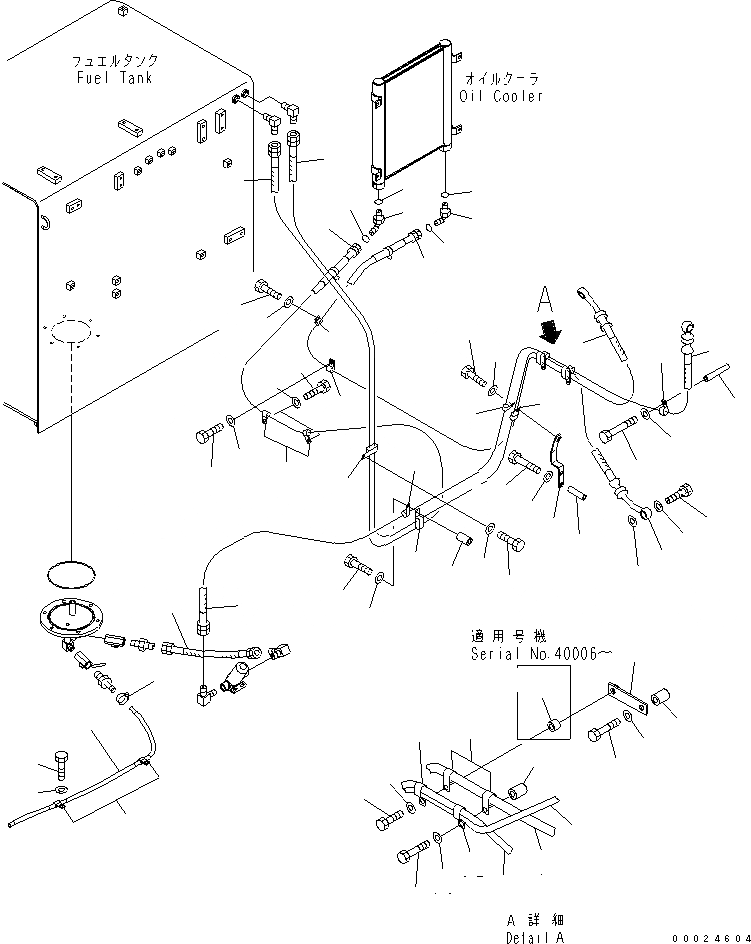 フュエルタンク
Fuel Tank

オイルクーラ
Oil Cooler

A

適用号機
Serial No.40006～

A 詳細
Detail A

00024604