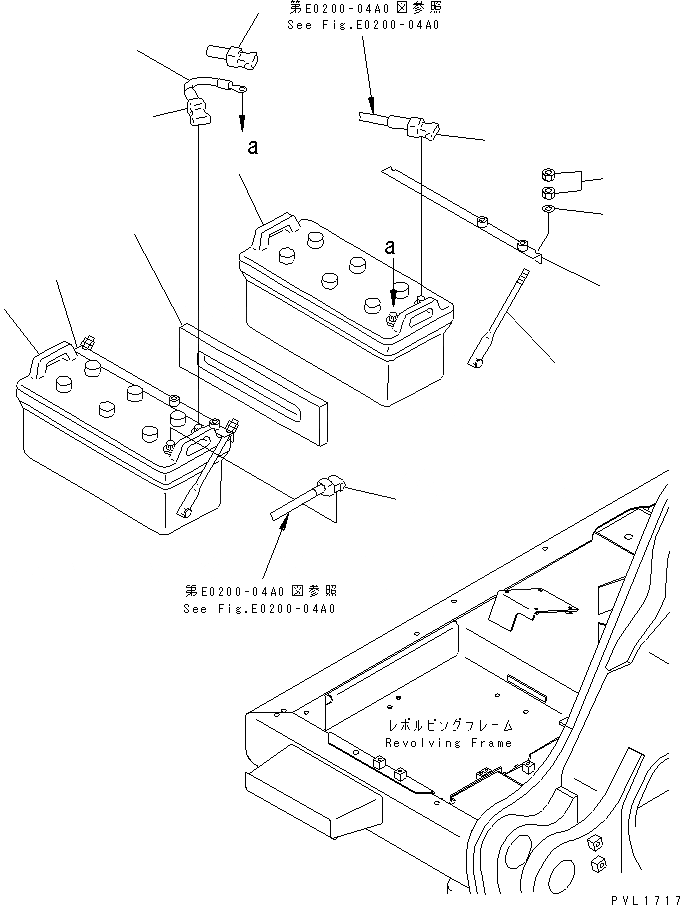 第E0200-04A0図参照
See Fig.E0200-04A0

a

a

第E0200-04A0図参照
See Fig.E0200-04A0

レボルビングフレーム
Revolving Frame

PVL1717