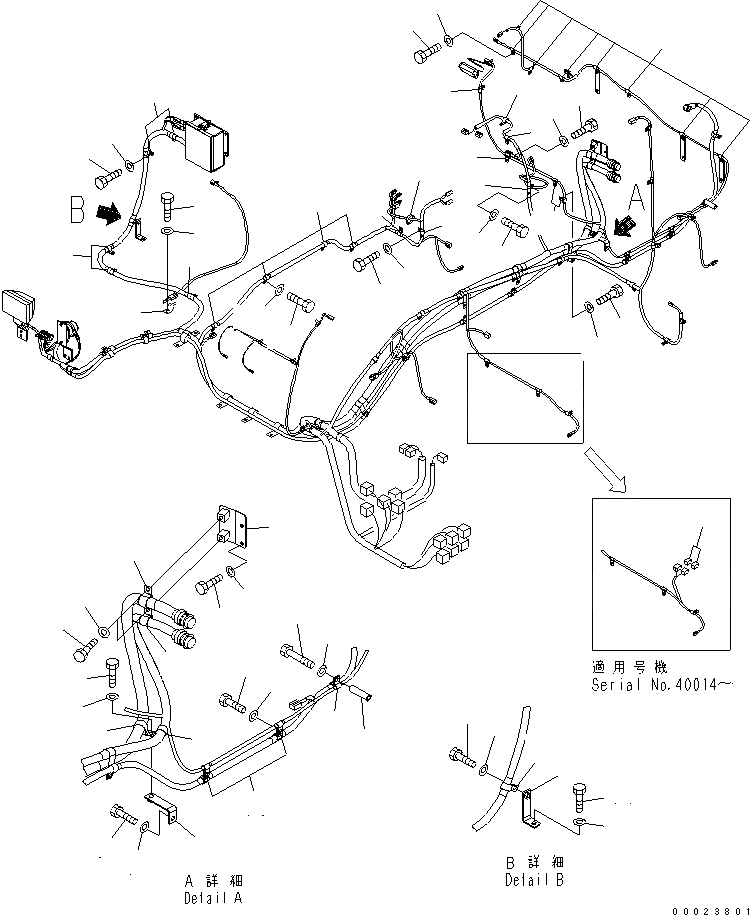 B

A

適用号機
Serial No.40014~

A 詳細
Detail A

B 詳細
Detail B

00023801