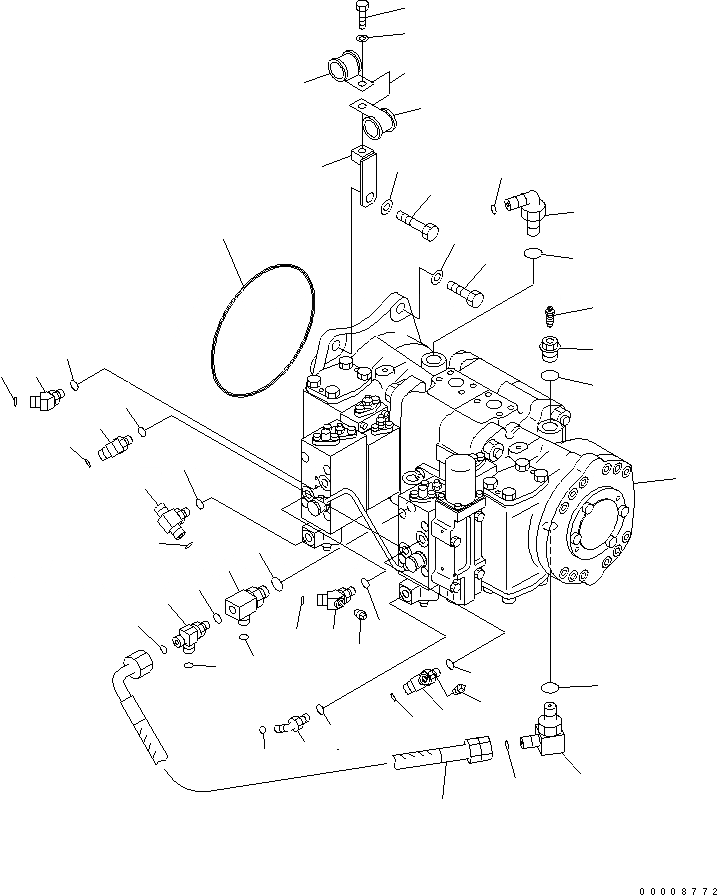 00008772