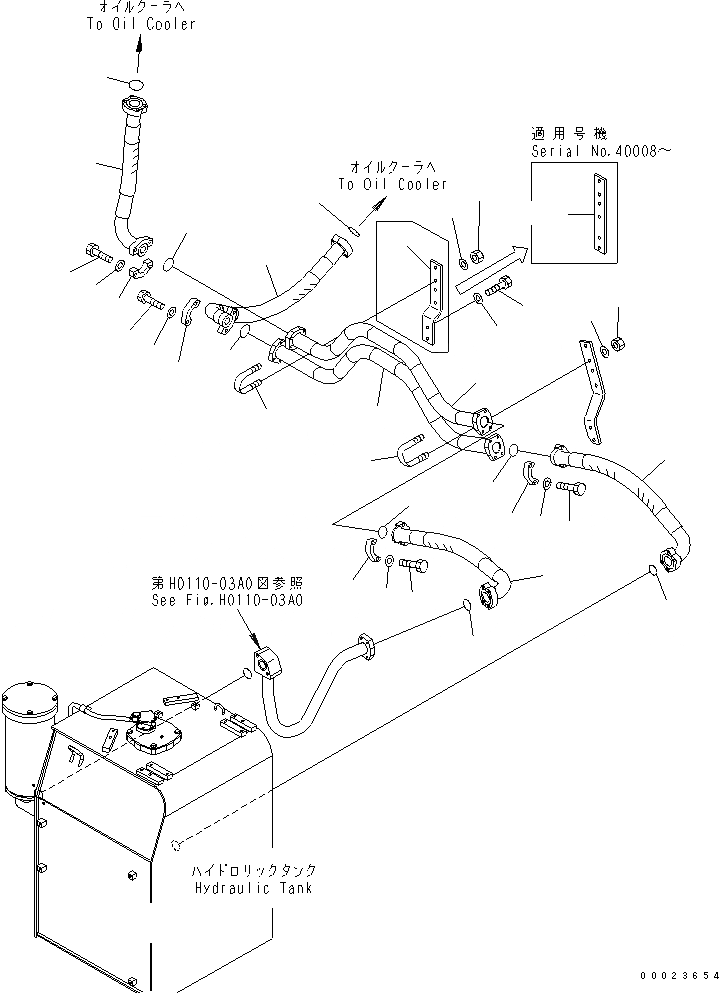 オイルクーラへ
To Oil Cooler

適用号機
Serial No.40008～

オイルクーラへ
To Oil Cooler

第H0110-03A0図参照
See Fig.H0110-03A0

ハイドロリックタンク
Hydraulic Tank

00023654