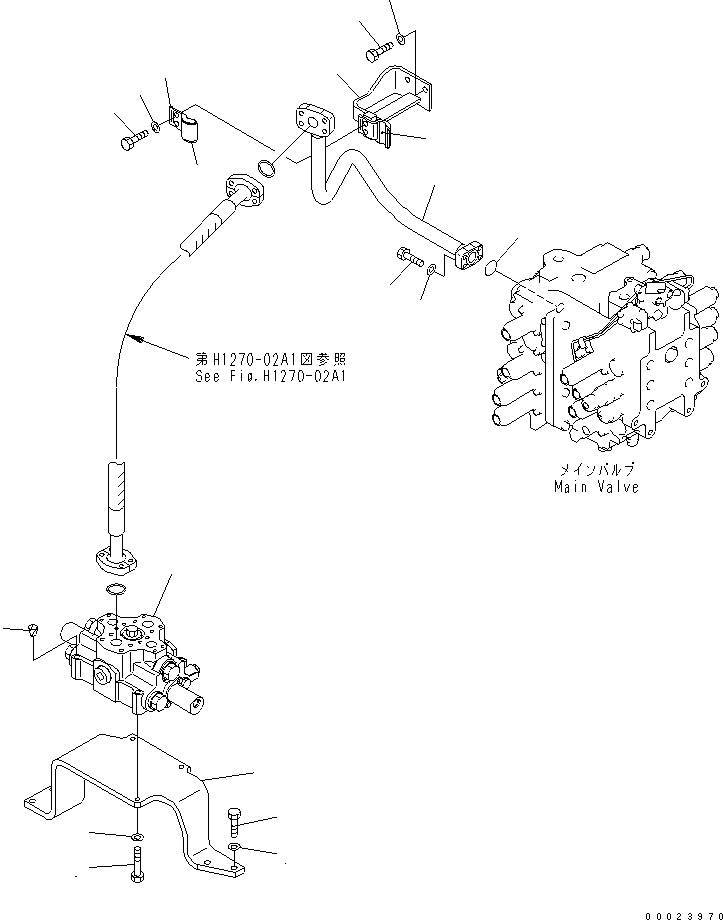 第H1270-02A1図参照
See Fig.H1270-02A1

メインバルブ
Main Valve

00023970