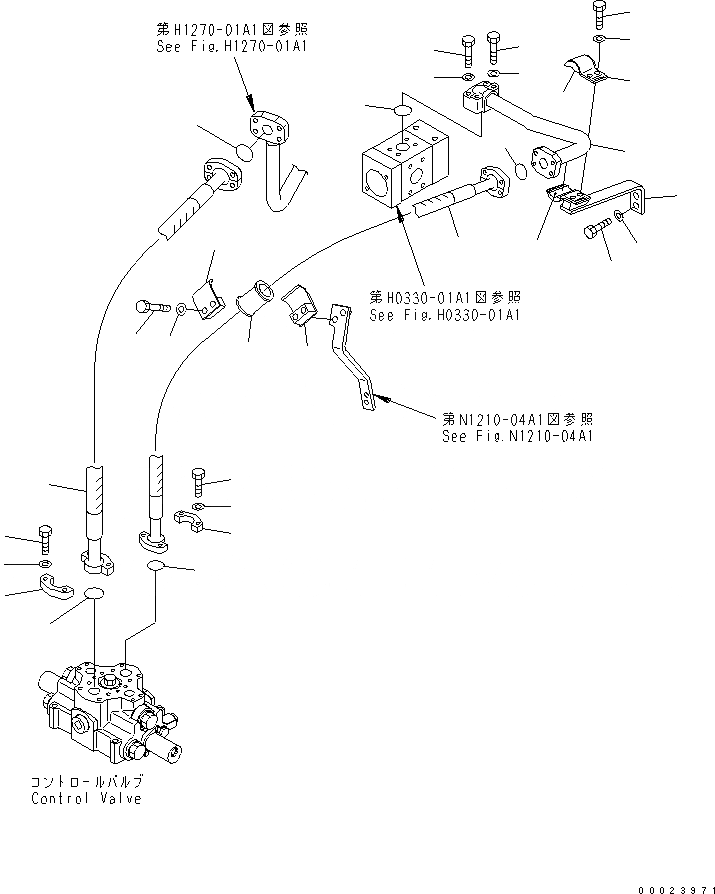 第H1270-01A1図参照
See Fig.H1270-01A1

第H0330-01A1図参照
See Fig.H0330-01A1

第N1210-04A1図参照
See Fig.N1210-04A1

コントロールバルブ
Control Valve

00023971