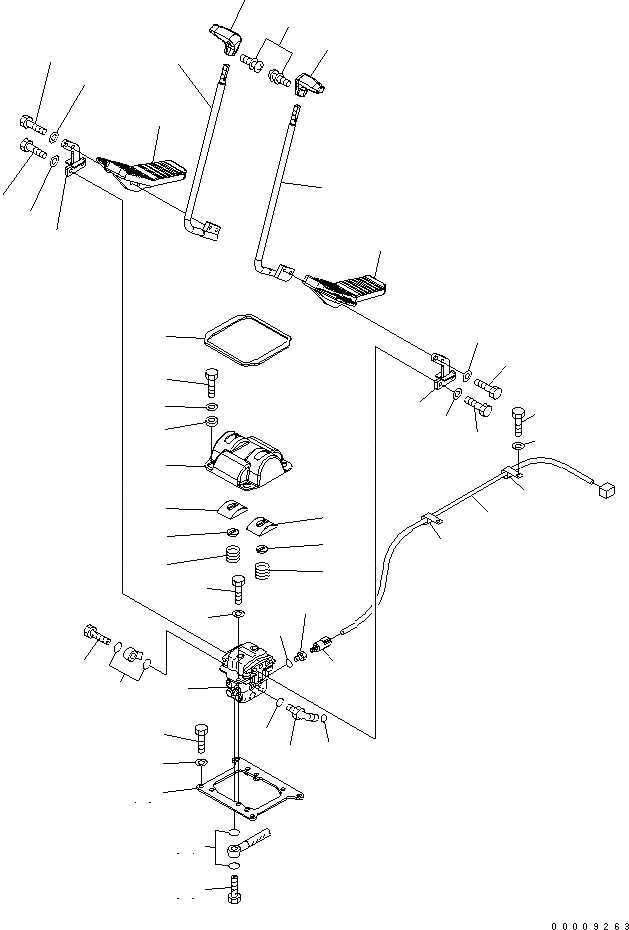 00009263