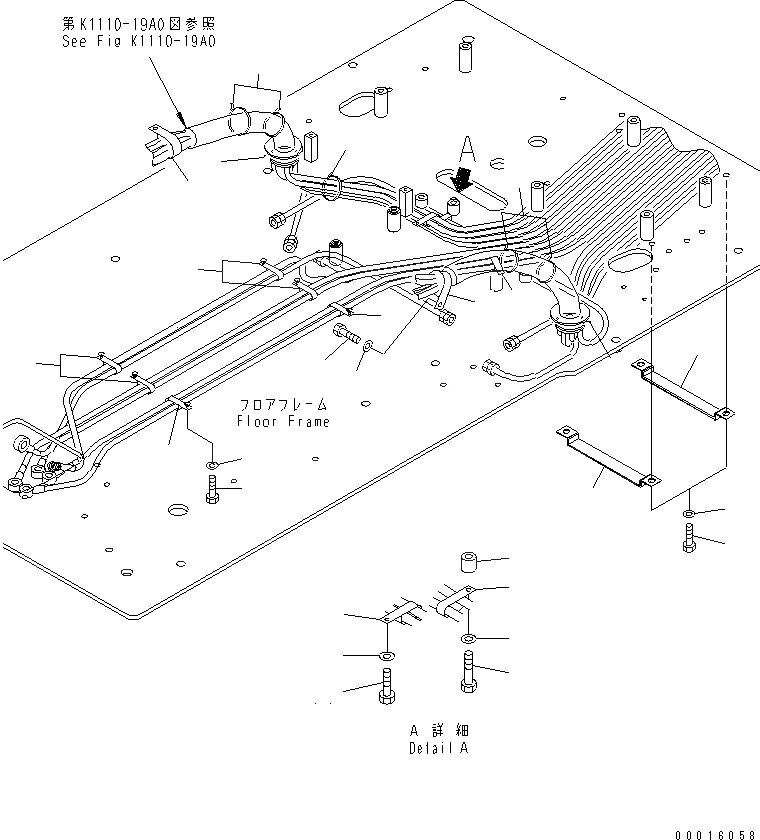 第K1110-19A0図参照
See Fig K1110-19A0

A

フロアフレーム
Floor Frame

A 詳細
Detail A

00016058