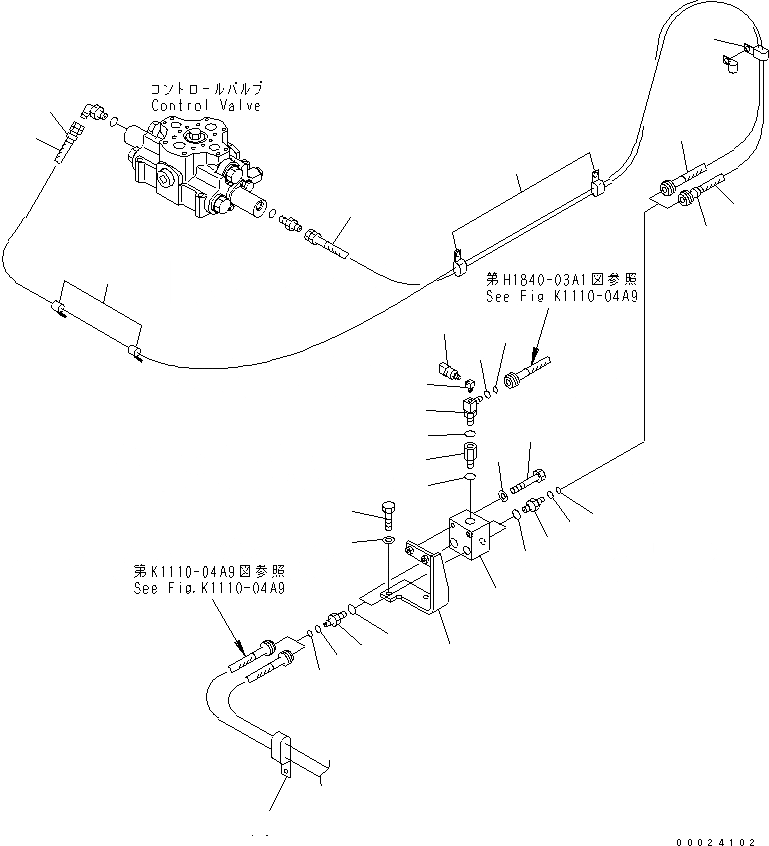 コントロールバルブ
Control Valve

第H1840-03A1図参照
See Fig K1110-04A9

第K1110-04A9図参照
See Fig.K1110-04A9

00024102