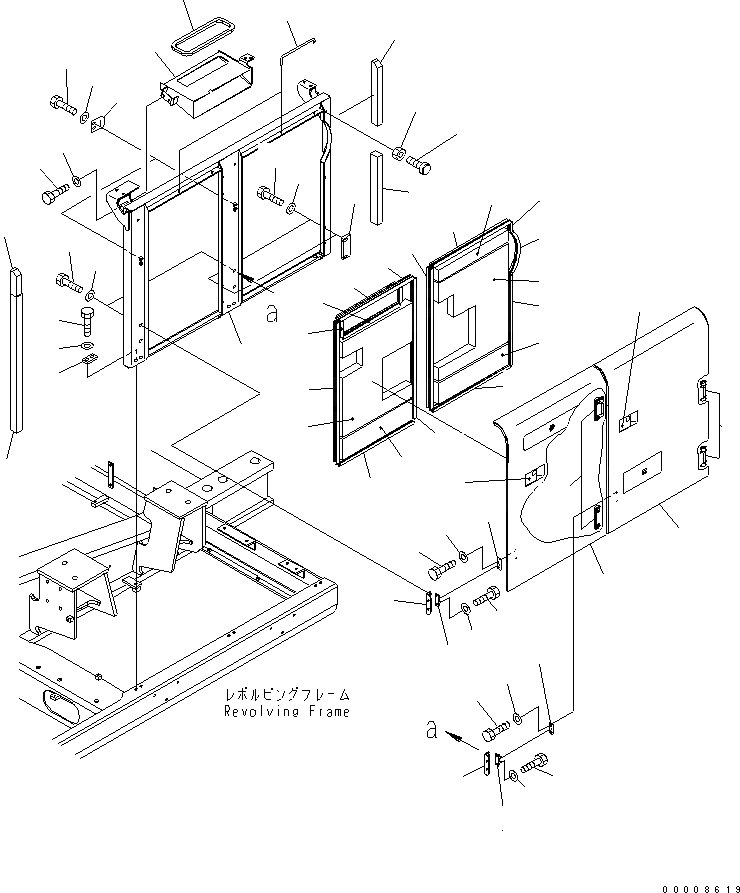 a

レボルビングフレーム
Revolving Frame

a

00008619