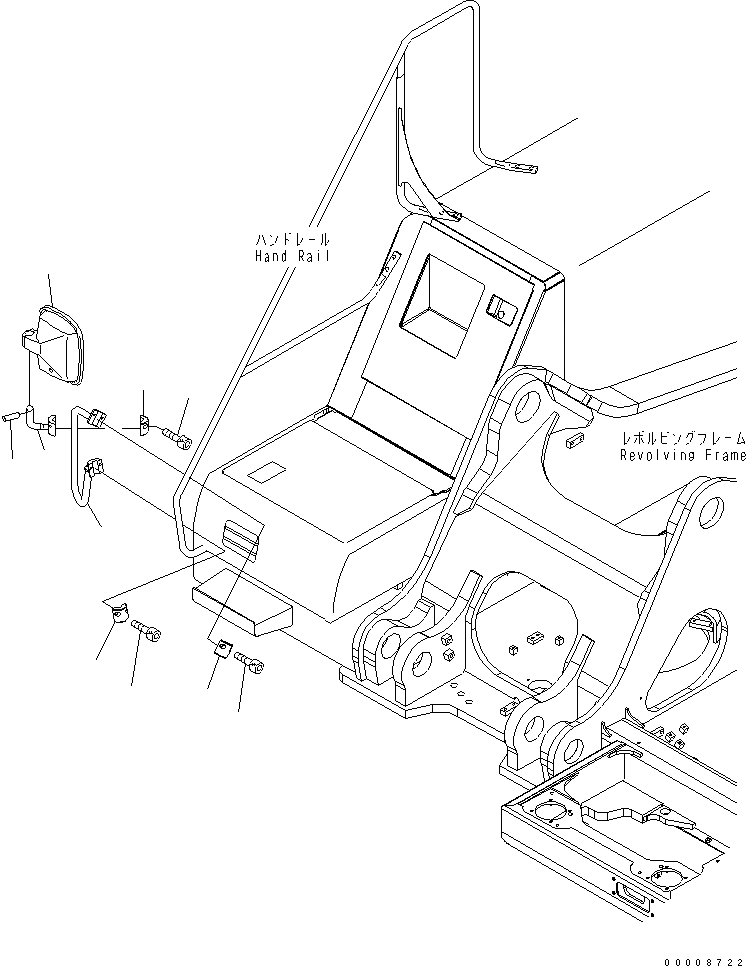 ハンドレール
Hand Rail

レボルビングフレーム
Revolving Frame

00008722