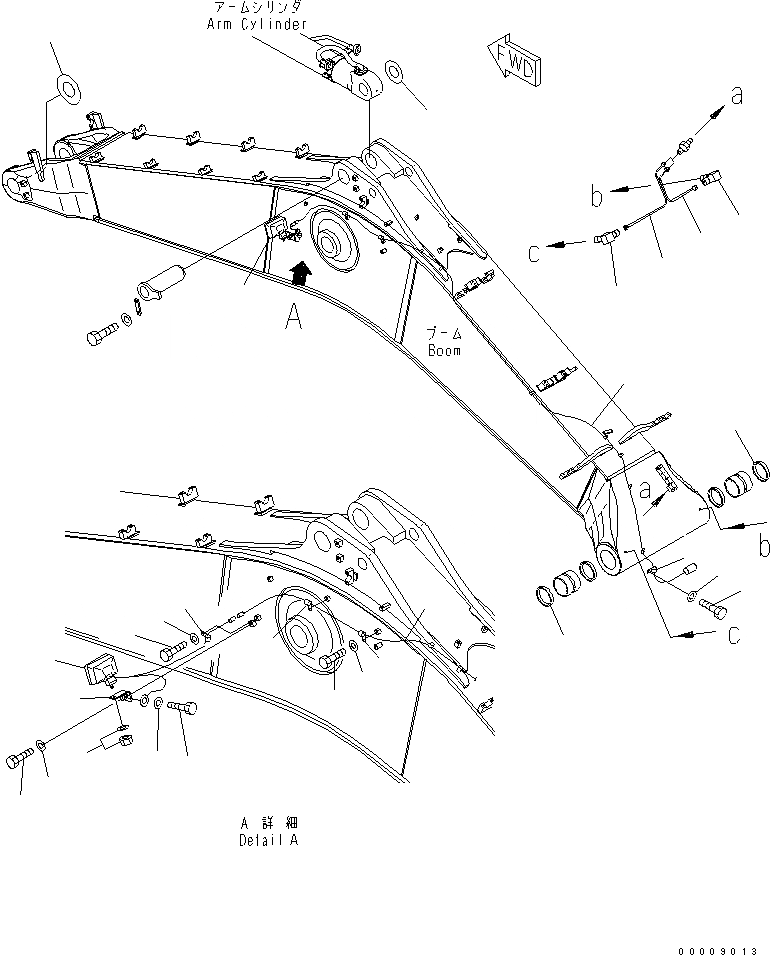 アームシリンダ
Arm Cylinder

FWD

a

b

c

A

ブーム
Boom

a

b

c

A 詳細
Detail A

00009013