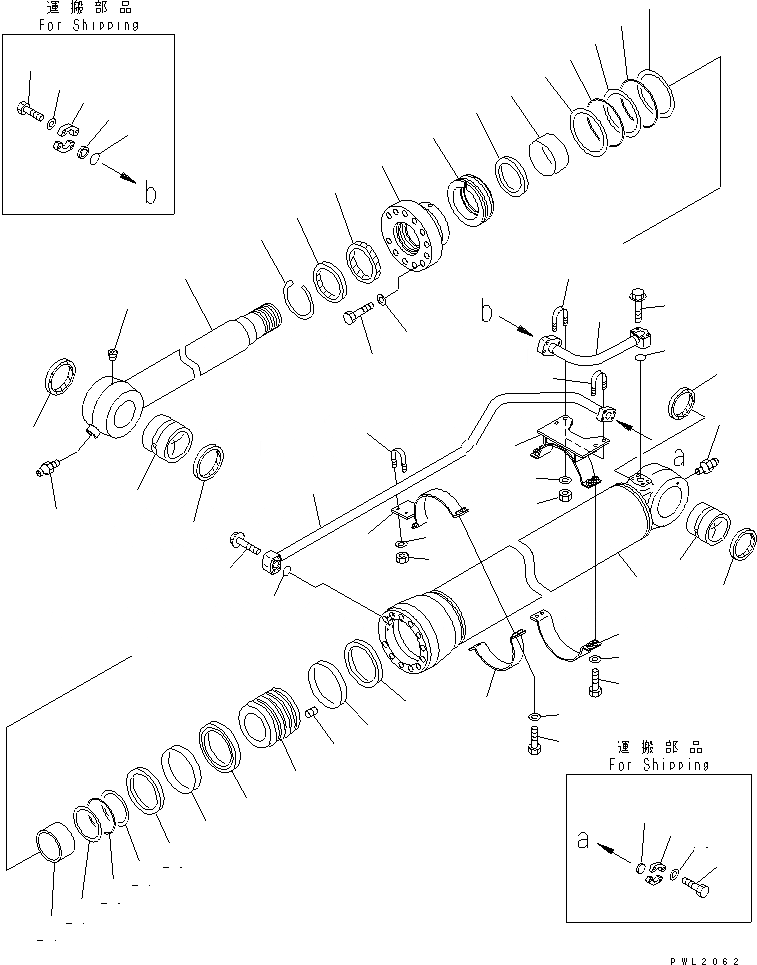 運搬部品
For Shipping

b

b

a

運搬部品
For Shipping

a

PWL2062