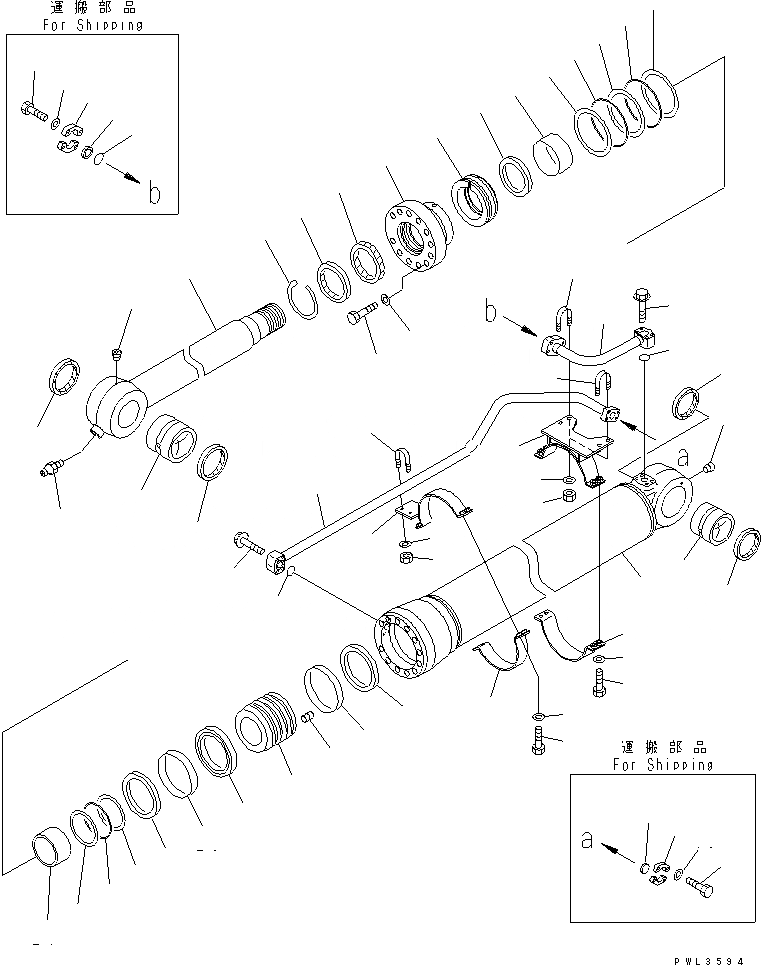 運搬部品
For Shipping

b

b

a

運搬部品
For Shipping

a

PWL3594