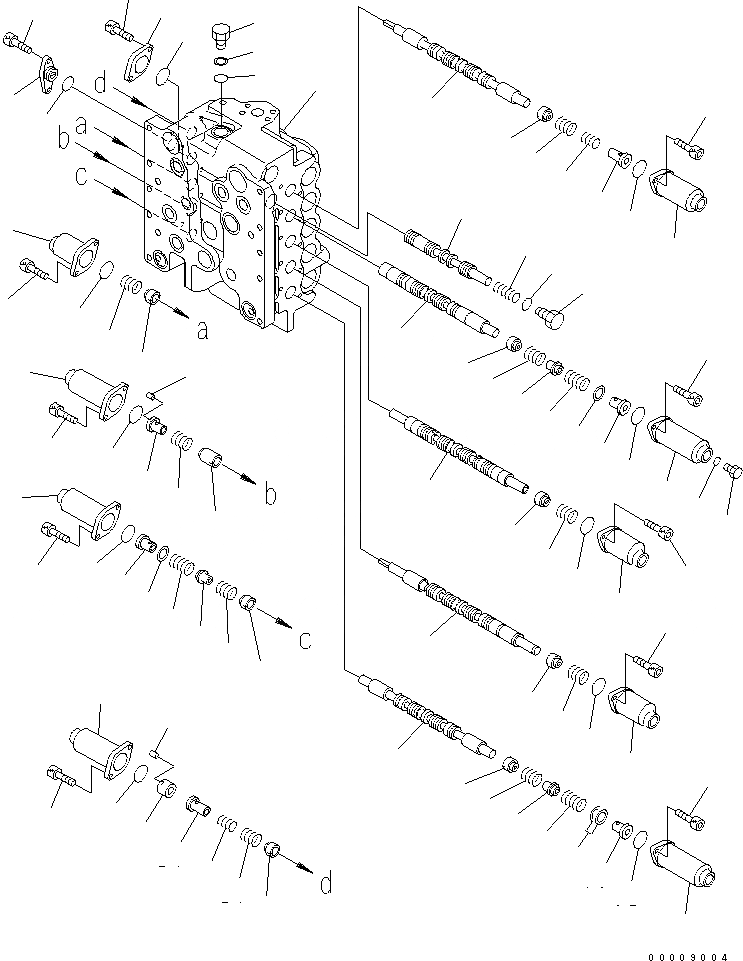 d
a
b
c
a
b
c
d
00009004