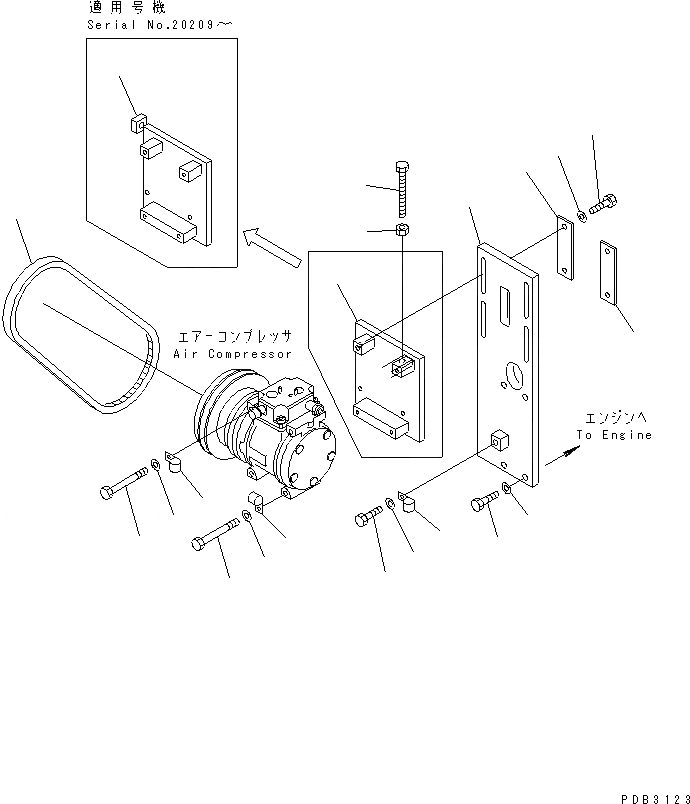 適用号機
Serial No.20209～

エアーコンプレッサ
Air Compressor

エンジンへ
To Engine

PDB3123