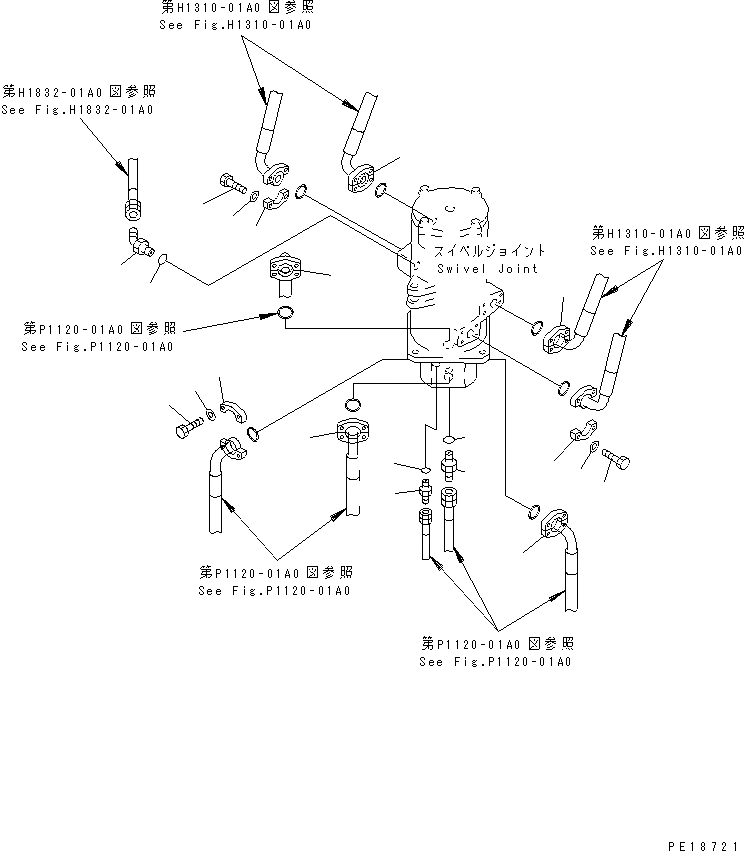 第H1310-01A0 図参照
See Fig.H1310-01A0

第H1832-01A0 図参照
See Fig.H1832-01A0

スイベルジョイント
Swivel Joint

第H1310-01A0 図参照
See Fig.H1310-01A0

第P1120-01A0 図参照
See Fig.P1120-01A0

第P1120-01A0 図参照
See Fig.P1120-01A0

第P1120-01A0 図参照
See Fig.P1120-01A0

PE18721