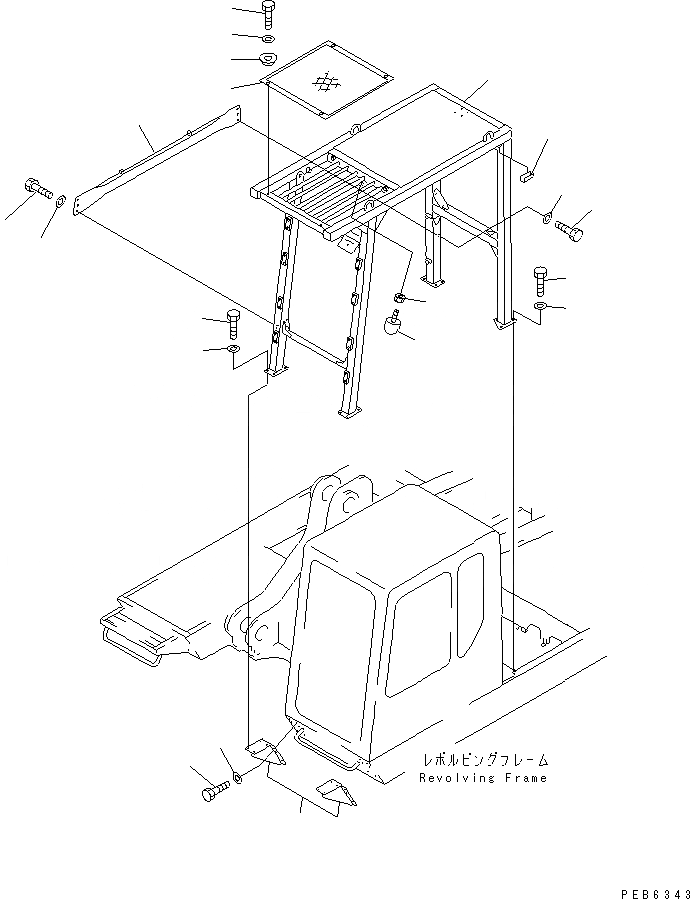 レボルビングフレーム
Revolving Frame

PEB6343