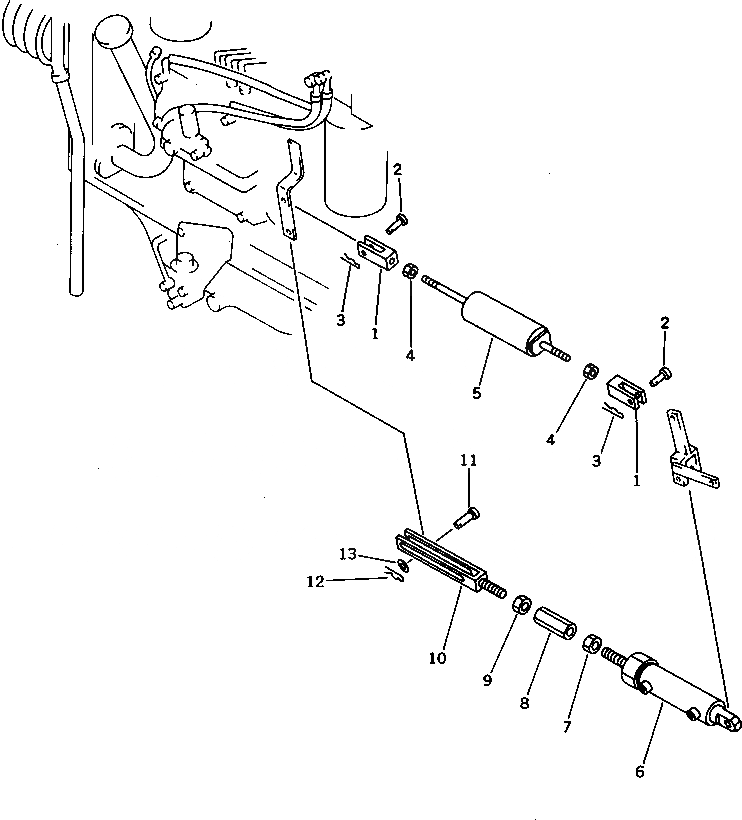 2
3
1
4
5
2
4
3
1
11
13
12
10
9
8
7
6