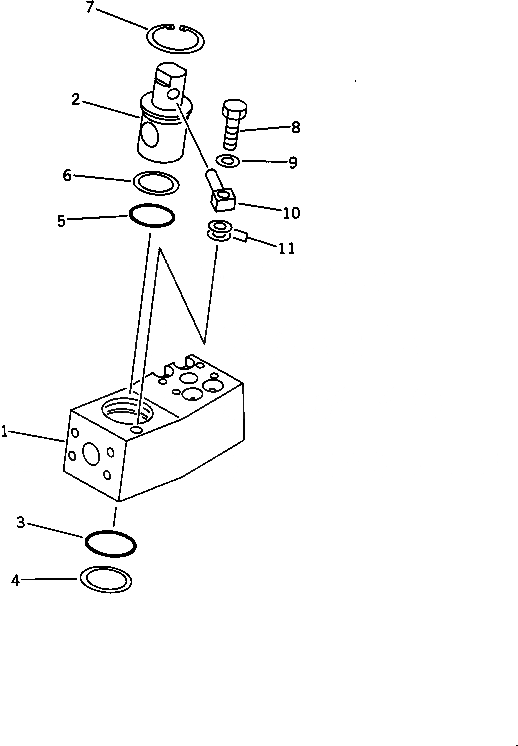 7
2
8
9
6
10
5
11
1
3
4