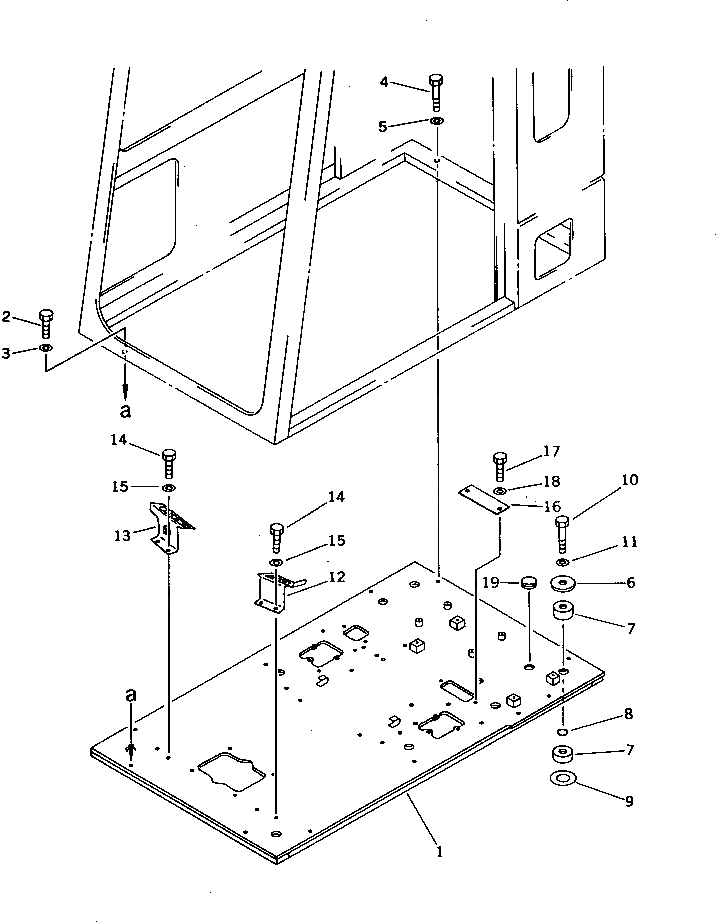 4
5
2
3
a
14
15
13
14
15
12
17
18
16
10
11
19
6
7
a
8
7
9
1