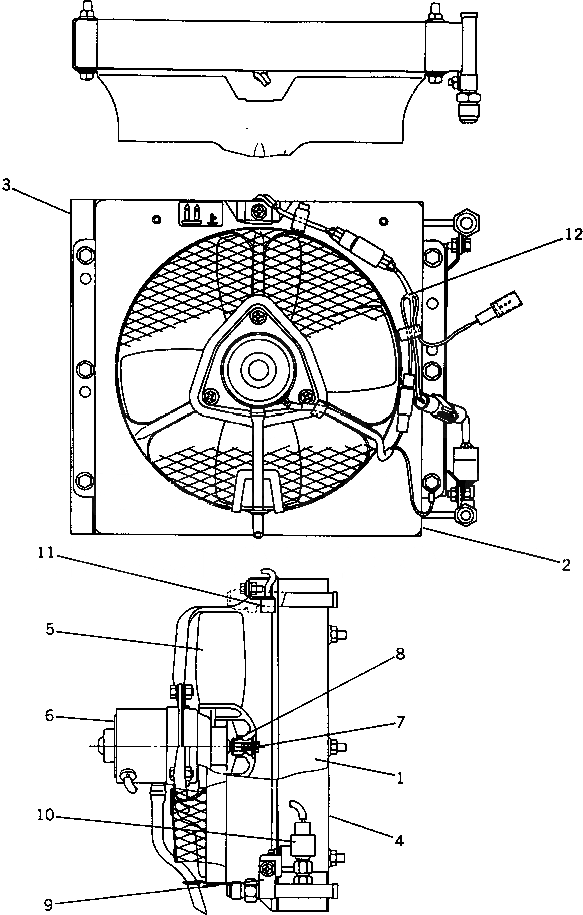 3
12
2
11
5
8
6
7
1
10
4
9