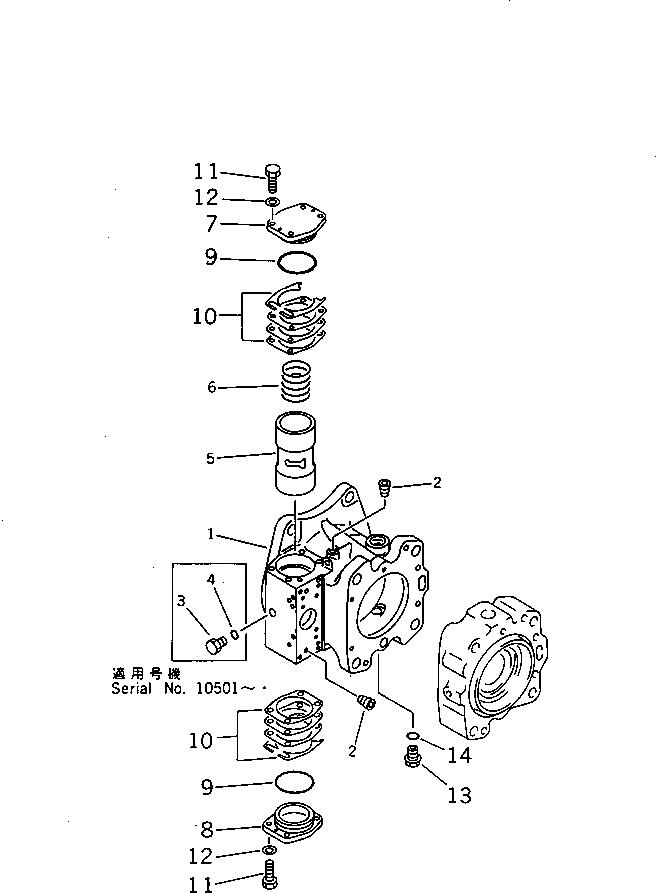 11
12
7
9
10
6
5
2
1
4
3
適用号機
Serial No. 10501～・
10
2
14
13
9
8
12
11