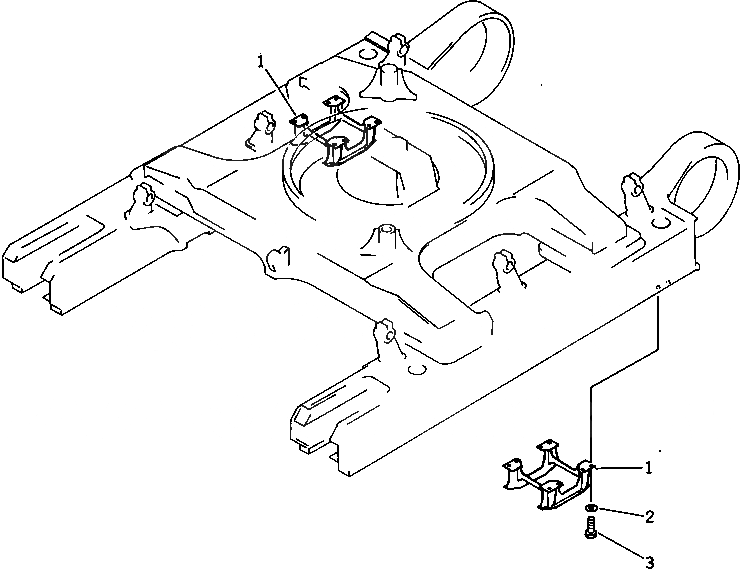 1

1

2

3