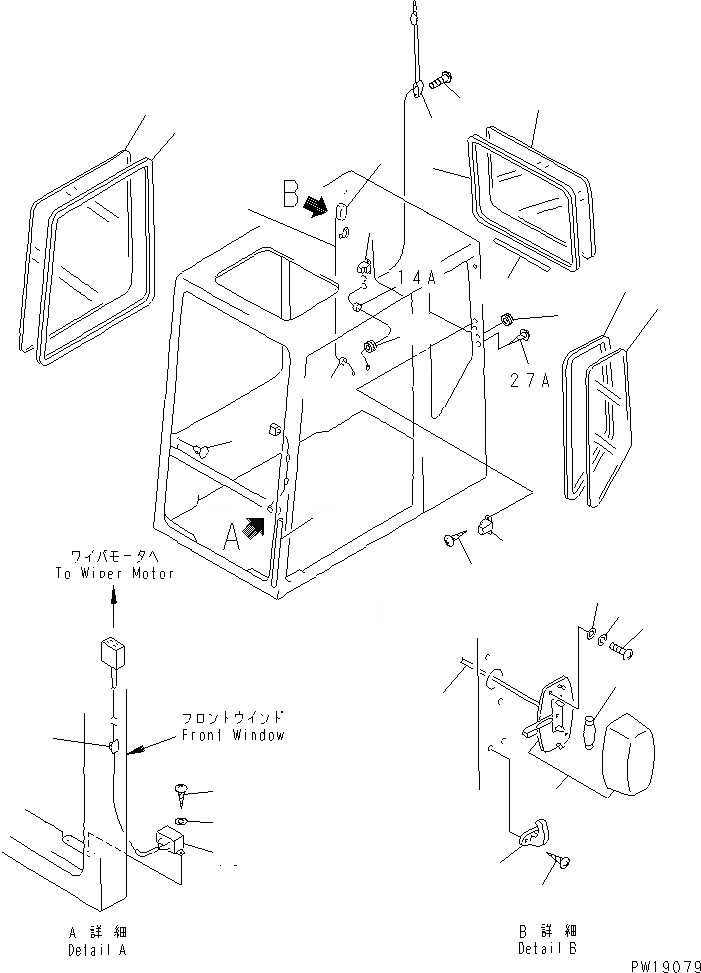 B
14A
27A
A
ワイパモータへ
To Wiper Motor
フロントウインド
Front Window
A 詳細
Detail A
B 詳細
Detail B
PW19079