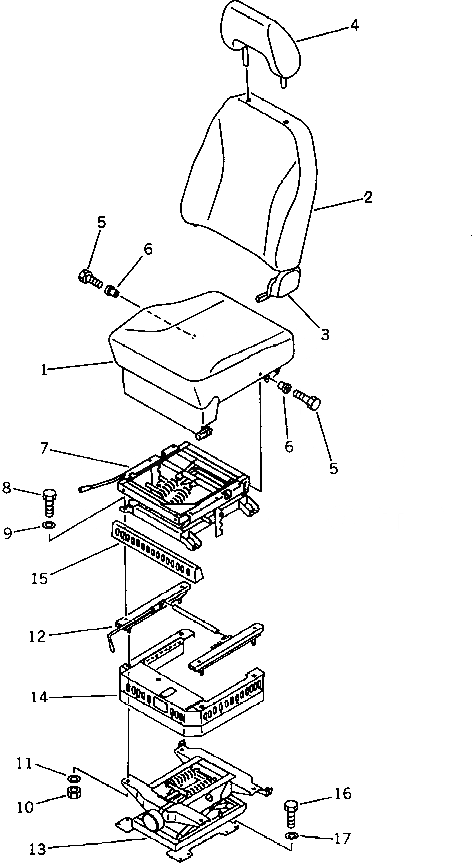 4
2
5
6
3
1
6
5
7
8
9
15
12
14
11
10
16
17
13