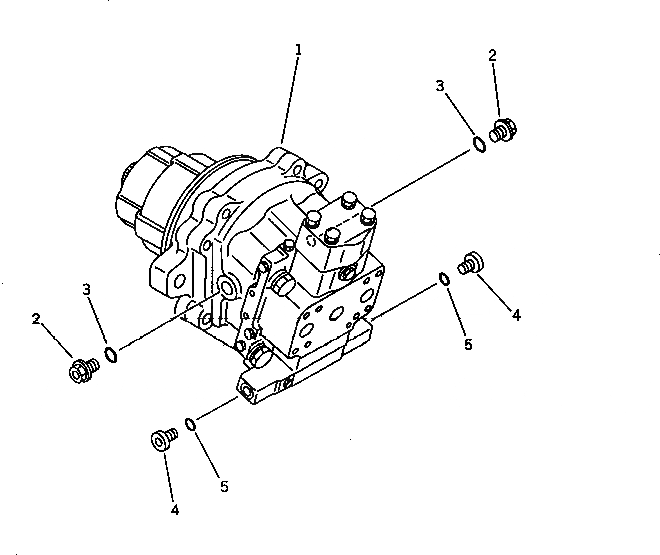 1
3
2
3
2
4
5
5
4