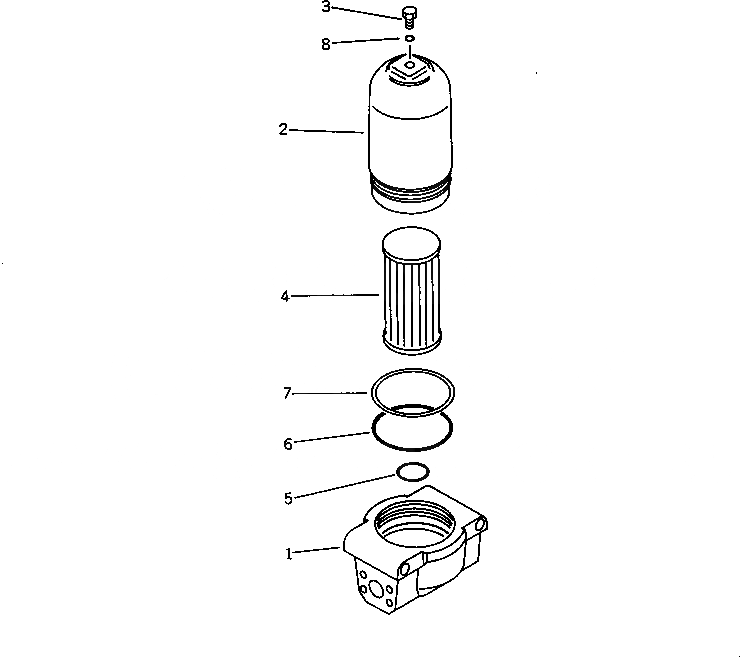 3
8
2
4
7
6
5
1