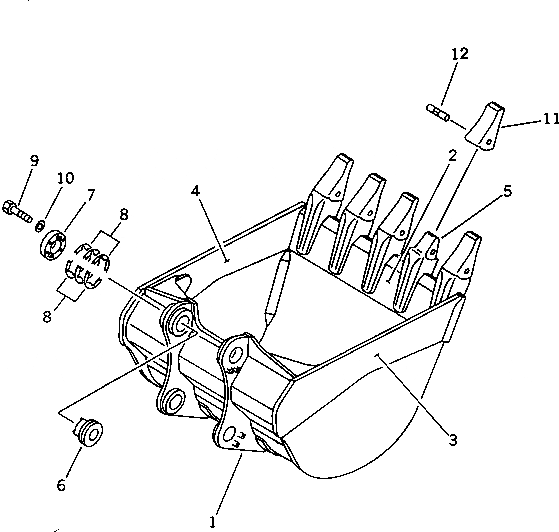 12
11
9
10
7
8
4
2
5
8
3
6
1