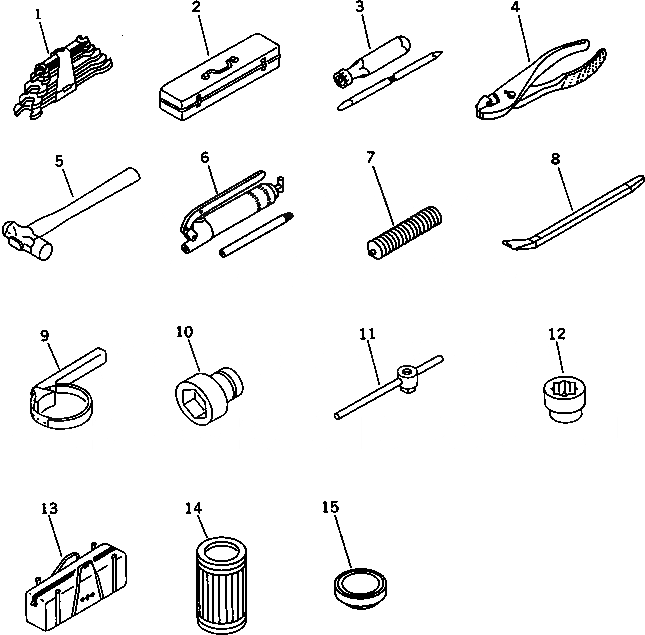 1
2
3
4
5
6
7
8
9
10
11
12
13
14
15