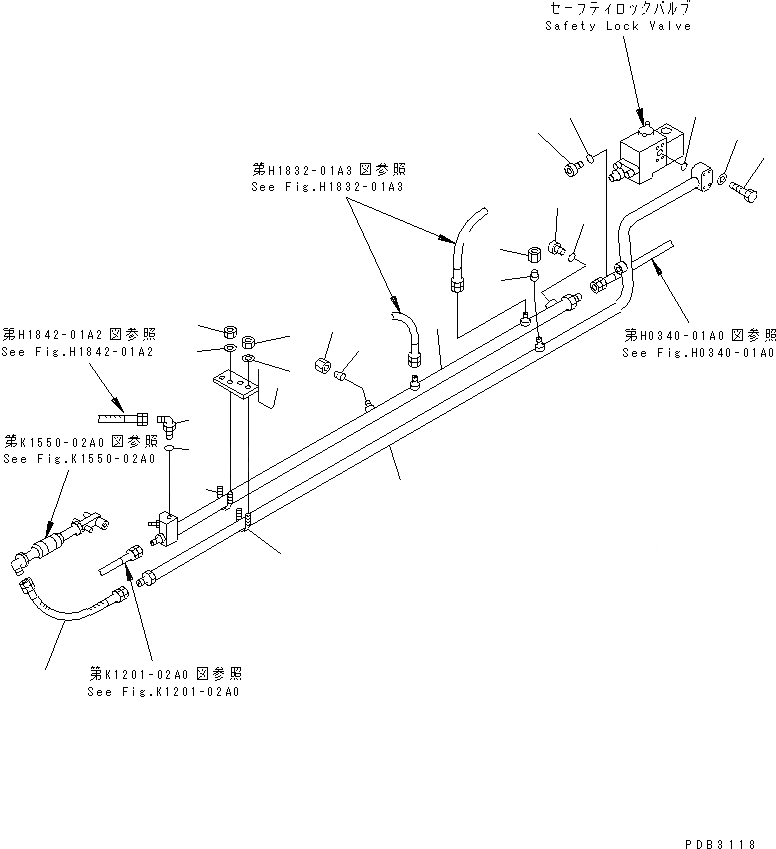 セーフティロックバルブ
Safety Lock Valve

第H1832-01A3 図参照
See Fig.H1832-01A3

第H1842-01A2 図参照
See Fig.H1842-01A2

第H0340-01A0 図参照
See Fig.H0340-01A0

第K1550-02A0 図参照
See Fig.K1550-02A0

第K1201-02A0 図参照
See Fig.K1201-02A0

PDB3118