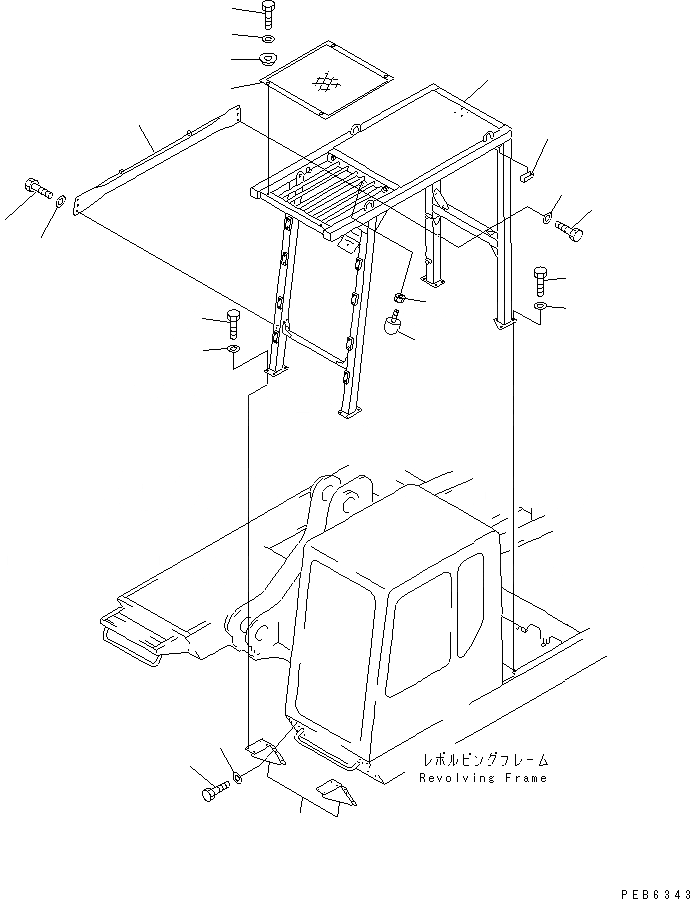 レボルビングフレーム
Revolving Frame

PEB6343