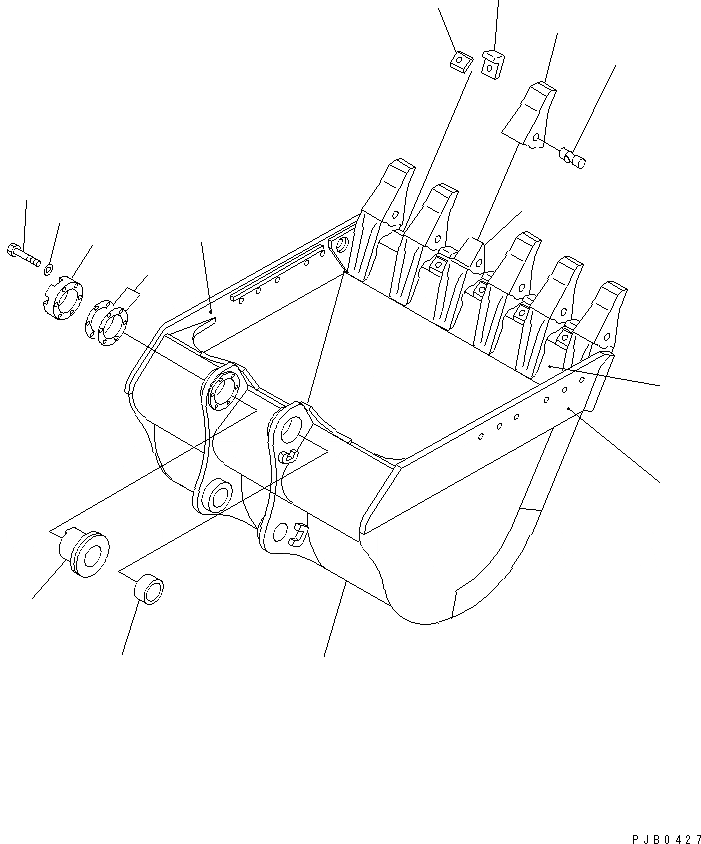 PJB0427