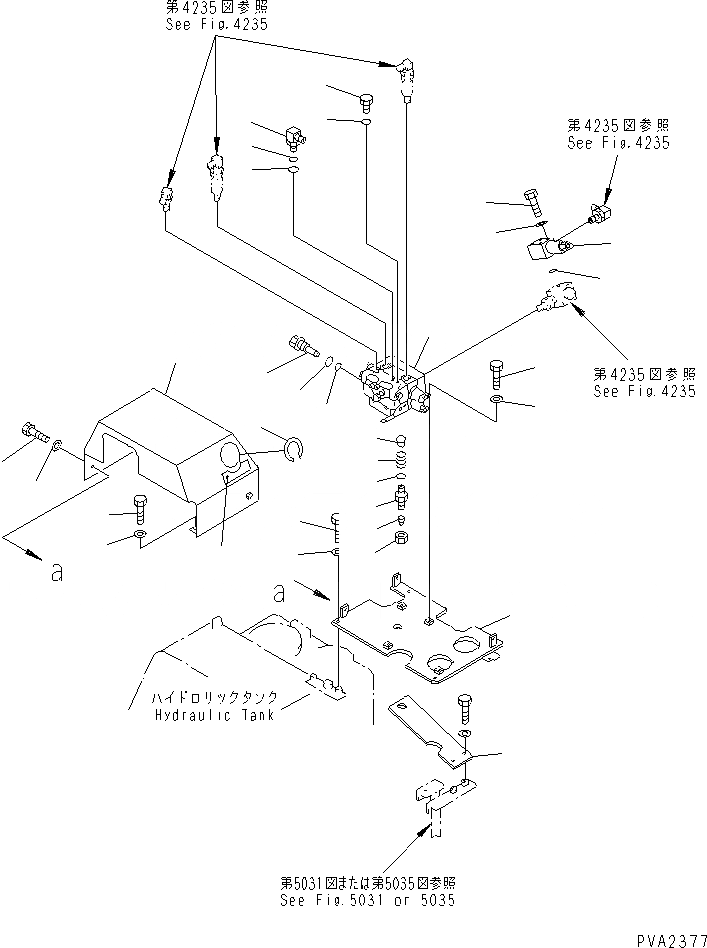 第4235図参照
See Fig.4235

第4235図参照
See Fig.4235

第4235図参照
See Fig.4235

a

a

ハイドロリックタンク
Hydraulic Tank

第5031図または第5035図参照
See Fig.5031 or 5035

PVA2377