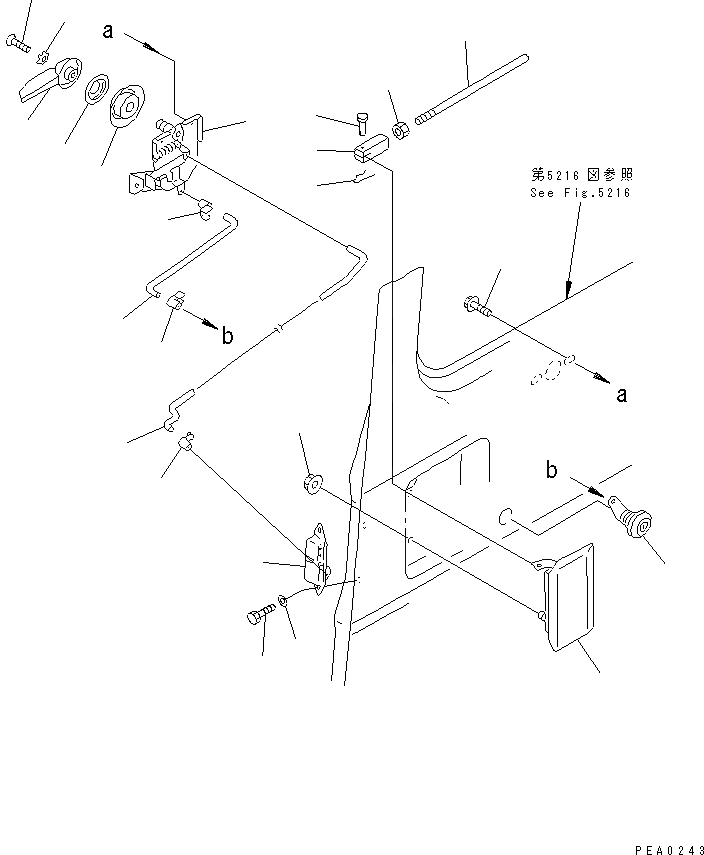 a

第5216図参照
See Fig.5216

b

a

b

PEA0243