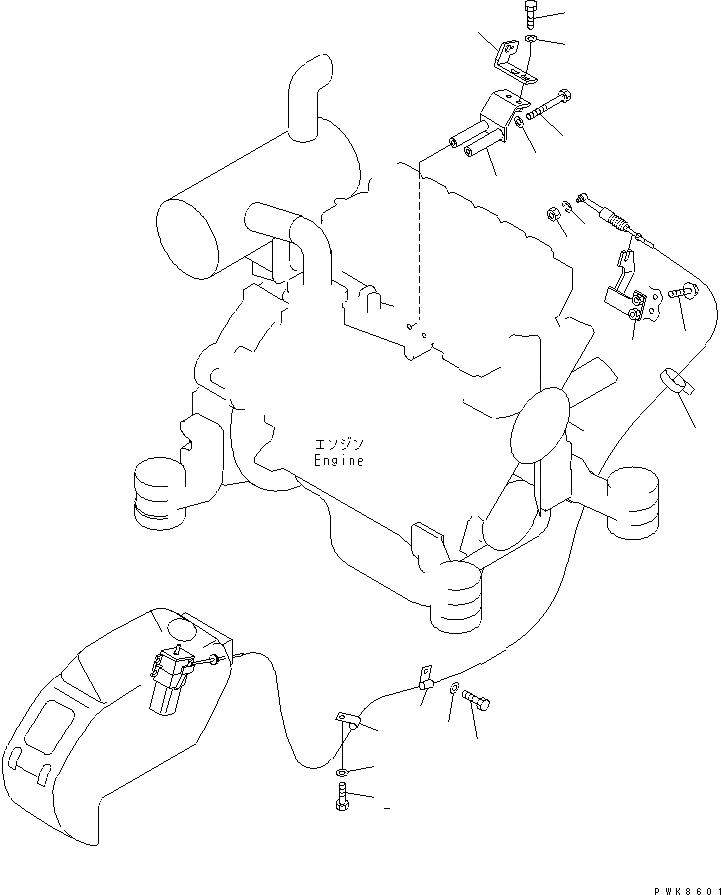 エンジン
Engine

PWK8601