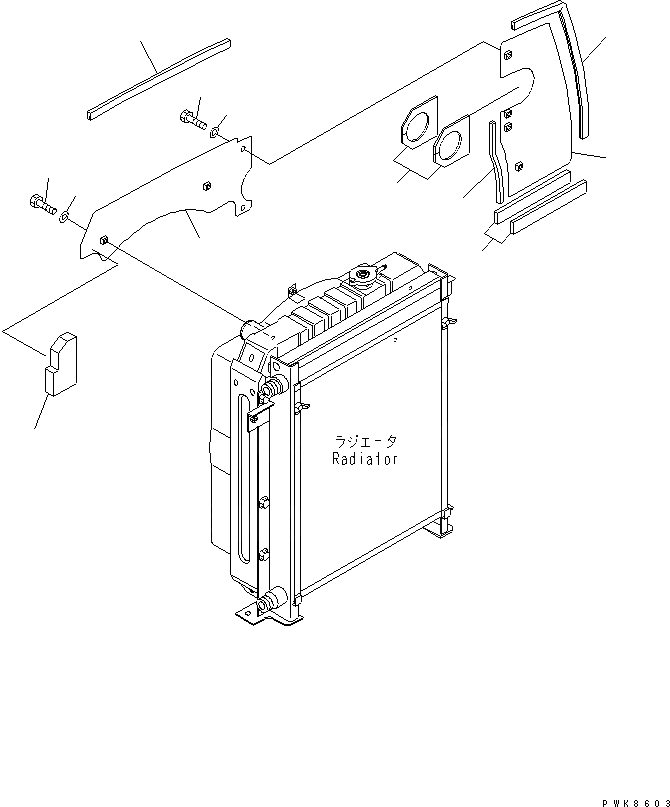 ラジエータ
Radiator

PWK8603