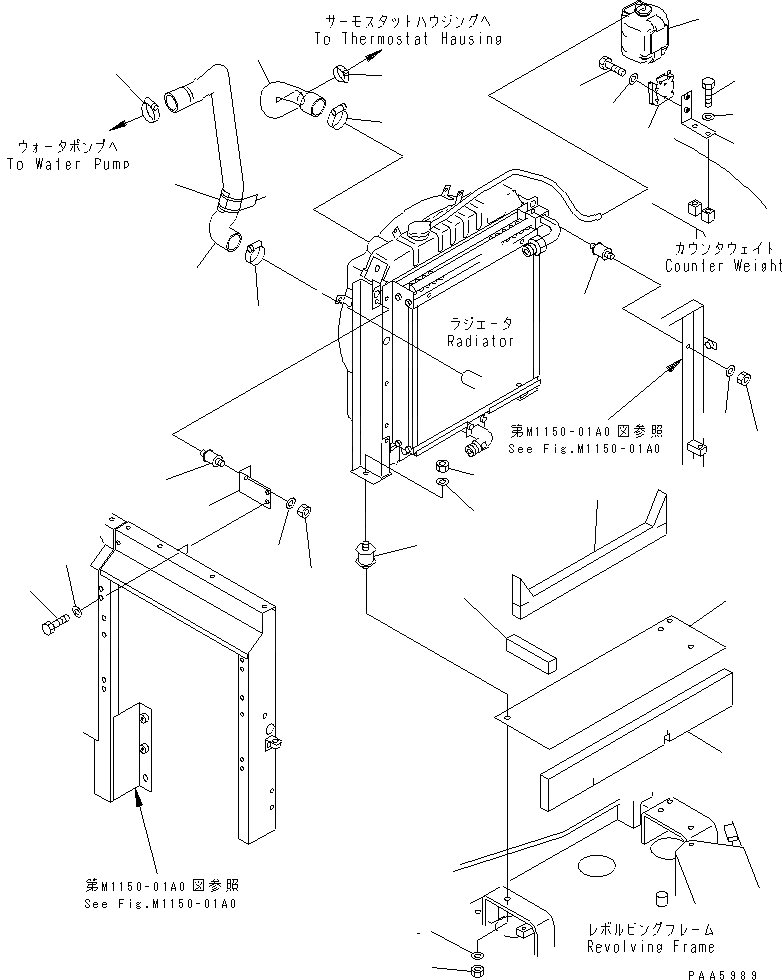 サーモスタットハウジングへ
To Thermostat Hausing

ウォータポンプへ
To Water Pump

カウンタウェイト
Counter Weight

ラジエータ
Radiator

第M1150-01A0図参照
See Fig.M1150-01A0

第M1150-01A0図参照
See Fig.M1150-01A0

レボルビングフレーム
Revolving Frame

PAA5989