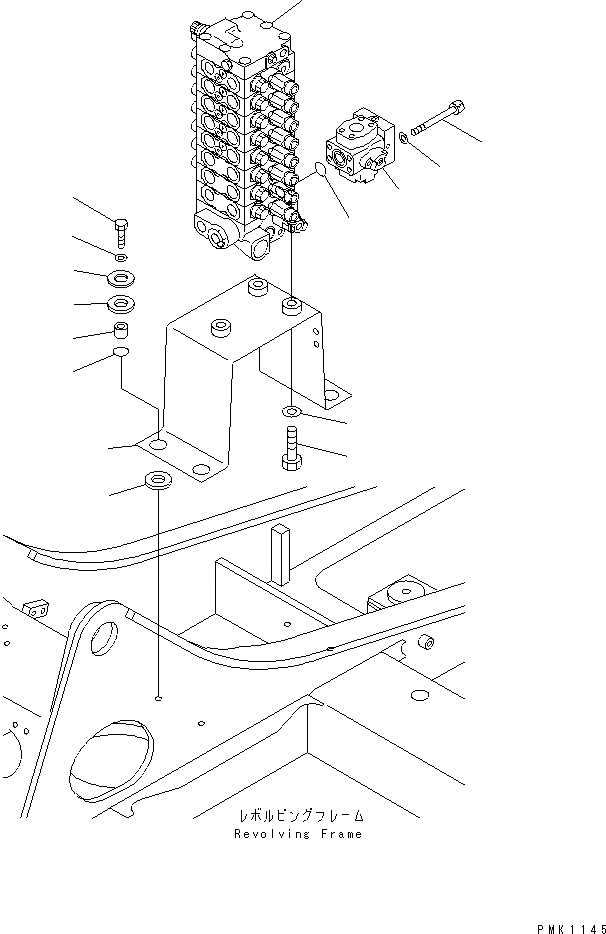 レボルビングフレーム
Revolving Frame

PMK1145