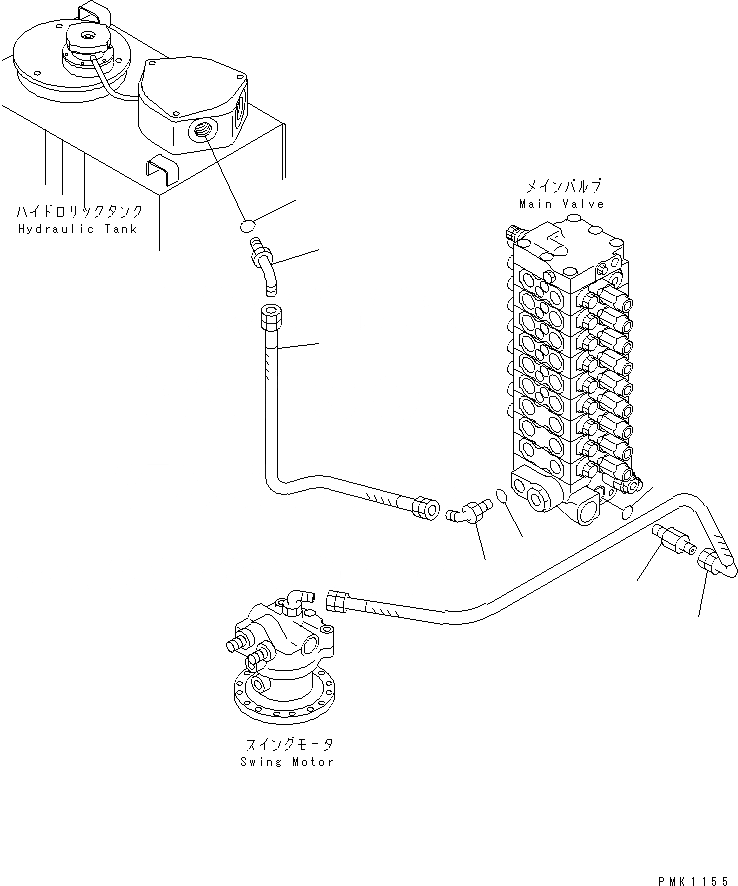 ハイドロリックタンク
Hydraulic Tank

メインバルブ
Main Valve

スイングモータ
Swing Motor

PMK1155