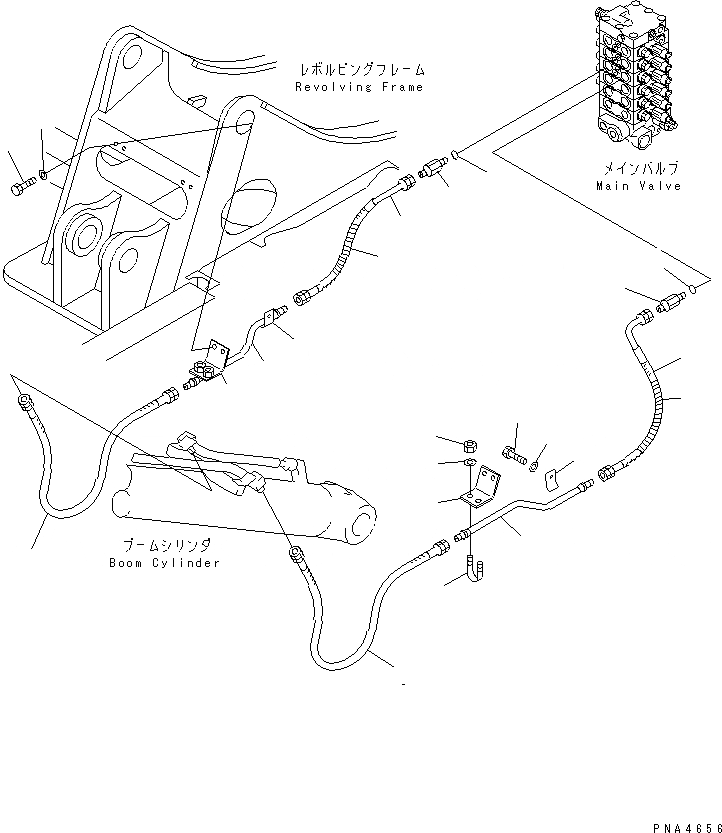 レボルビングフレーム
Revolving Frame

メインバルブ
Main Valve

ブームシリンダ
Boom Cylinder

PNA4656