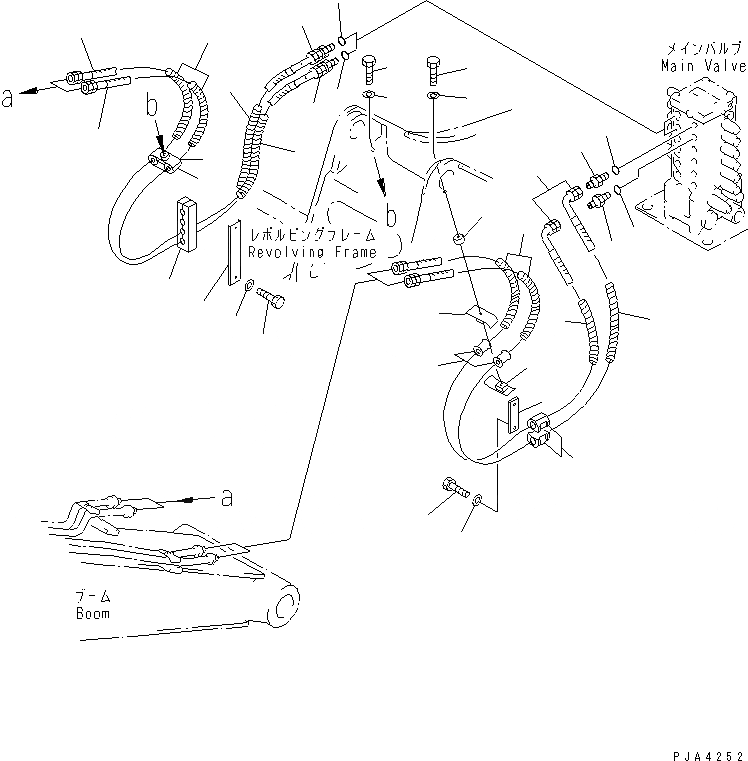 メインバルブ
Main Valve

a

b

b

レボルビングフレーム
Revolving Frame

a

ブーム
Boom

PJA4252