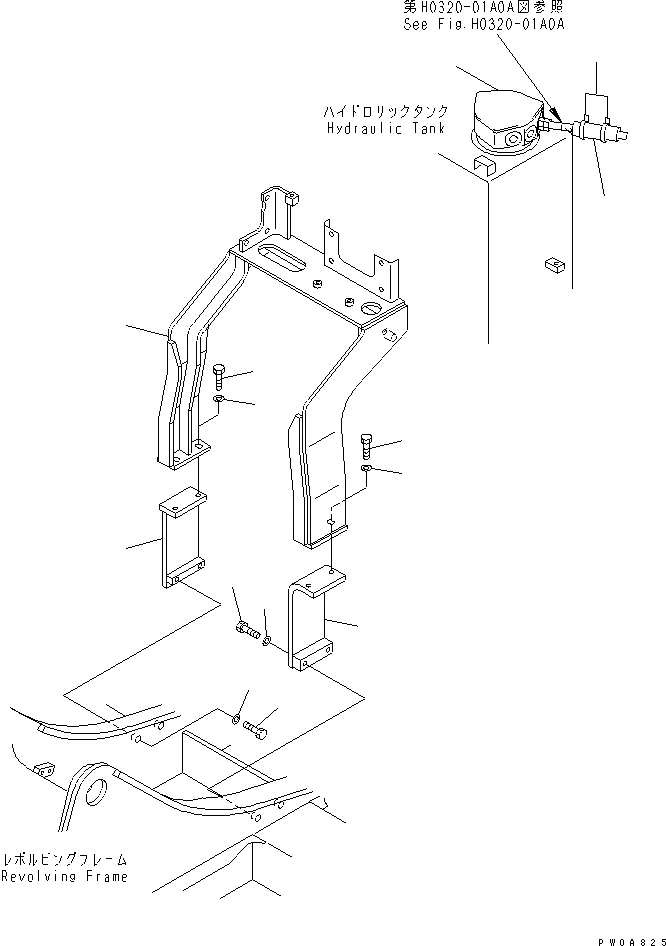 第H0320-01A0A図参照
See Fig.H0320-01A0A

ハイドロリックタンク
Hydraulic Tank

レボルビングフレーム
Revolving Frame

PW0A825