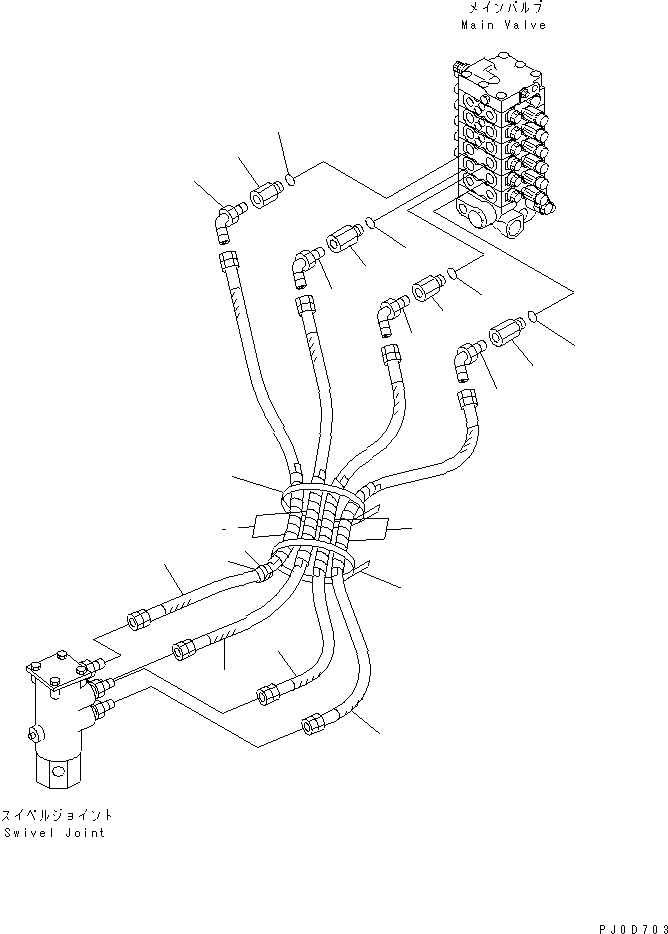 メインバルブ
Main Valve

スイベルジョイント
Swivel Joint

PJ0D703