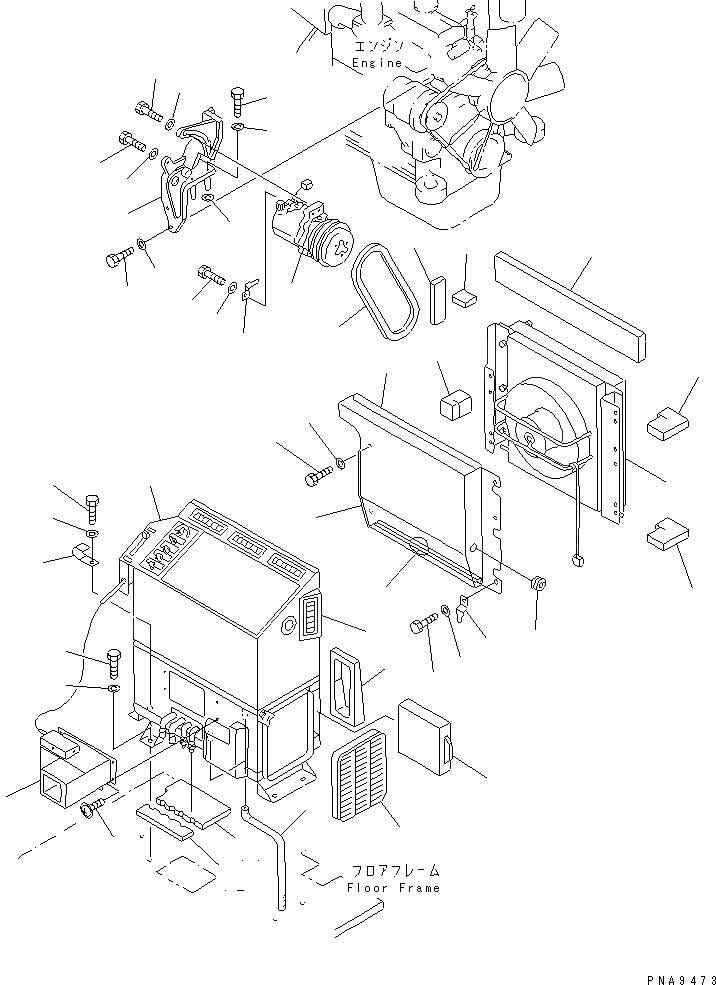 エンジン
Engine

フロアフレーム
Floor Frame

PNA9473