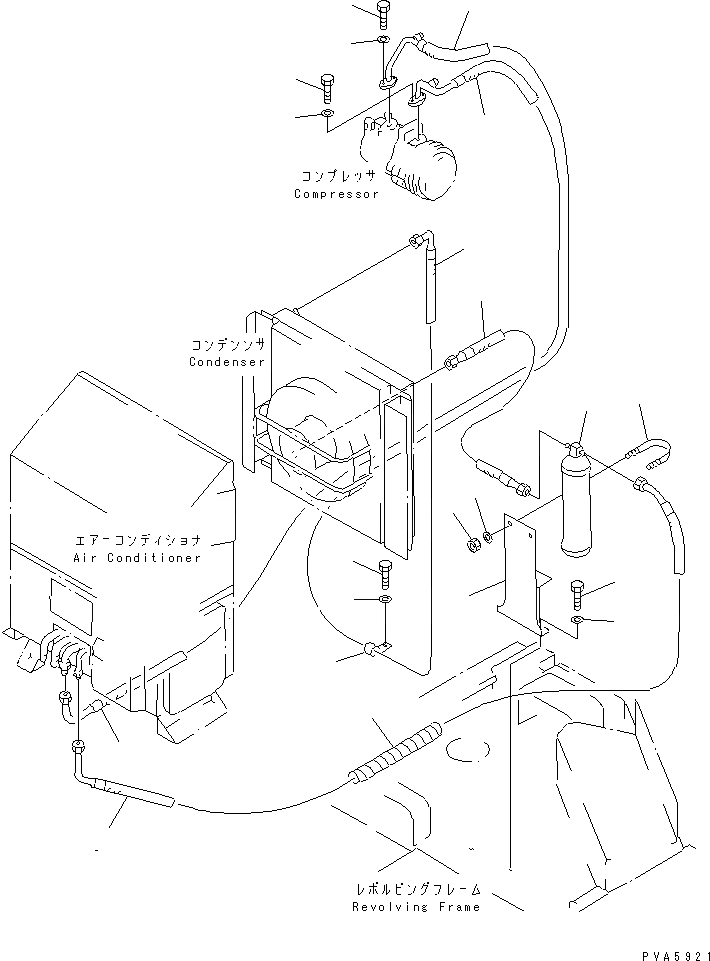 コンプレッサ
Compressor

コンデンサ
Condenser

エアーコンディショナ
Air Conditioner

レボルビングフレーム
Revolving Frame

PVA5921