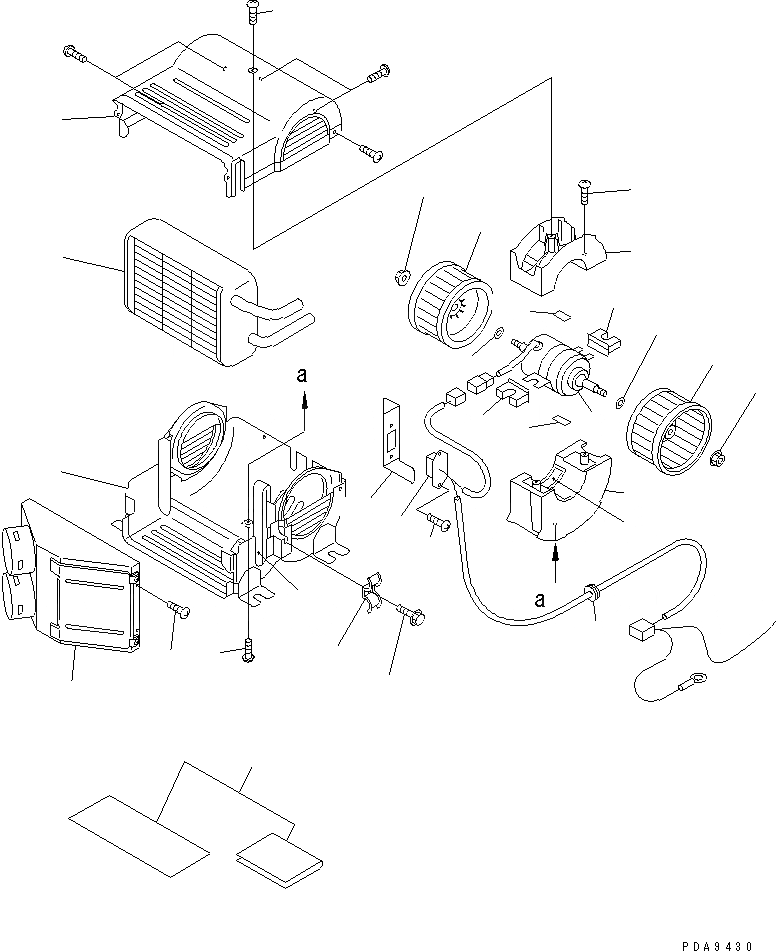 a

a

PDA9430