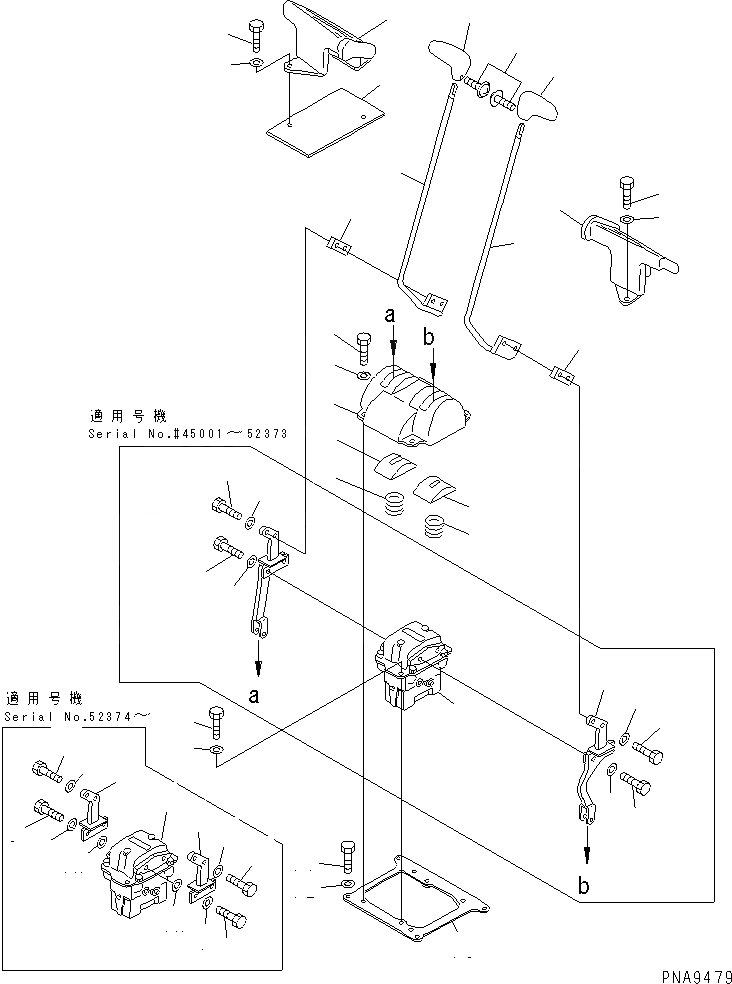 a
b
適用号機
Serial No.#45001～52373
a
適用号機
Serial No.52374～
b
PNA9479